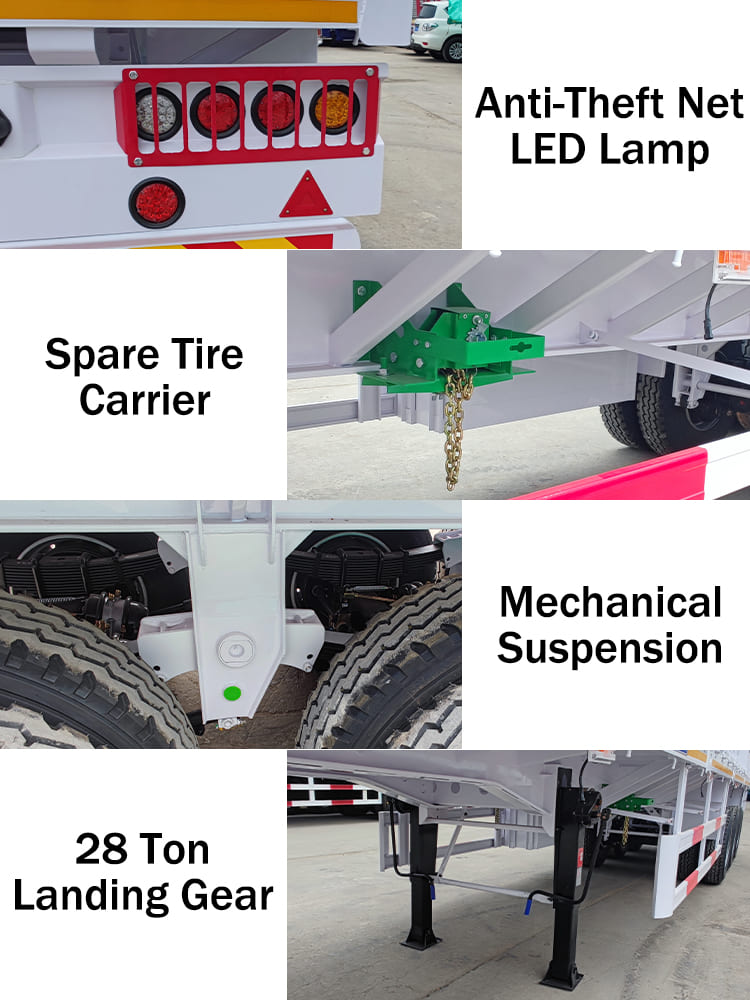 Anti-Theft Net
LED Lamp

Spare Tire
Carrier

Mechanical
Suspension

28 Ton
Landing Gear